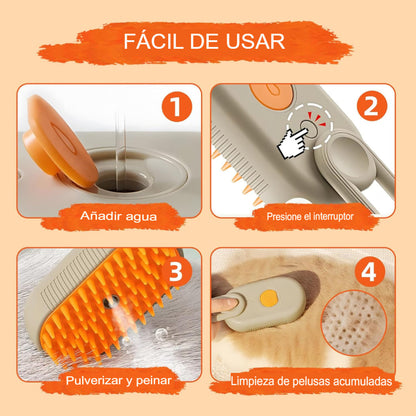 FÁCIL DE USAR

1
Añadir agua

2
Presione el interruptor

3
Pulverizar y peinar

4
Limpieza de pelusas acumuladas